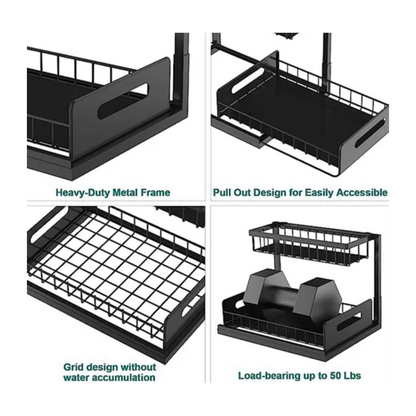 Heavy-Duty Metal Frame

Pull Out Design for Easily Accessible

Grid design without water accumulation

Load-bearing up to 50 Lbs