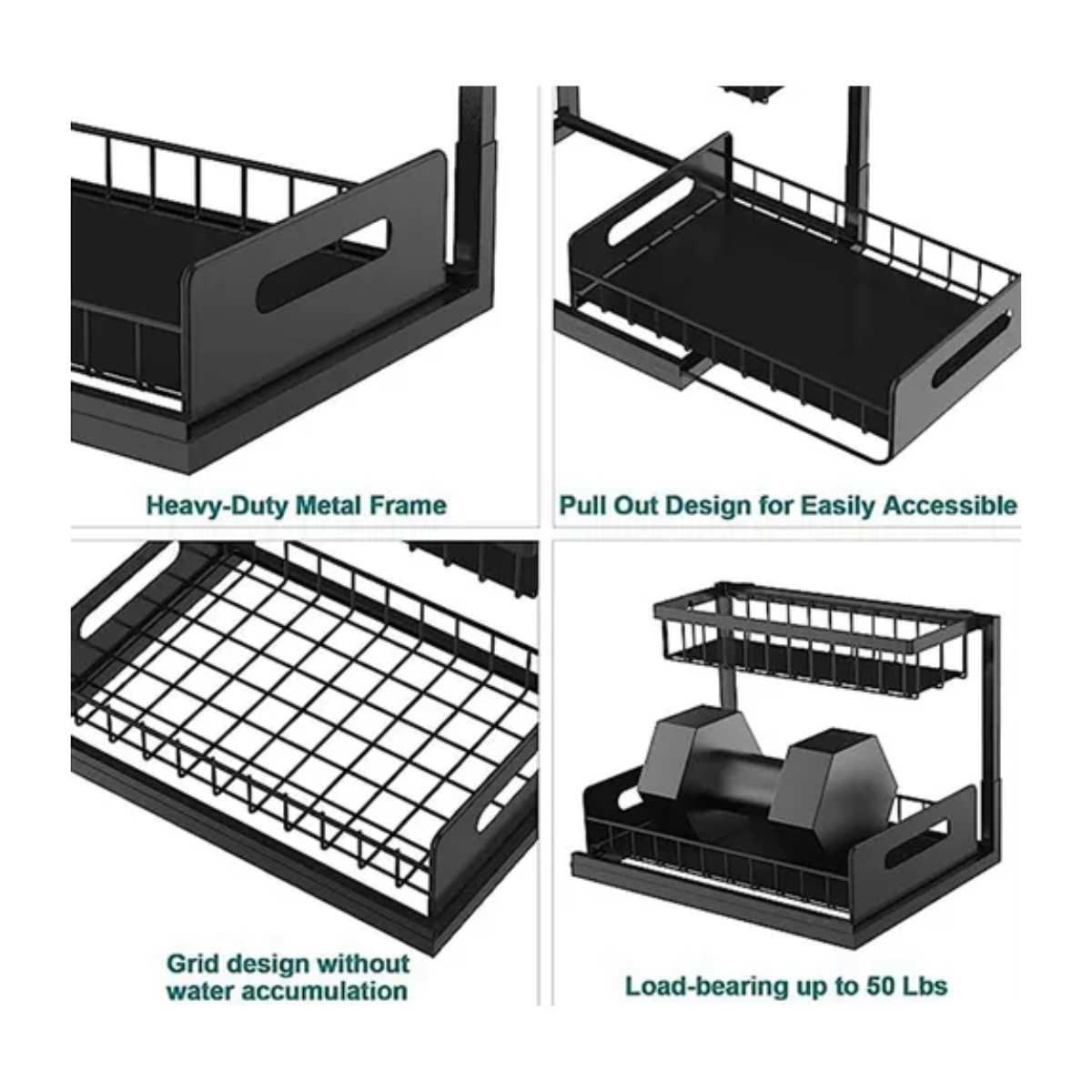 Heavy-Duty Metal Frame

Pull Out Design for Easily Accessible

Grid design without water accumulation

Load-bearing up to 50 Lbs